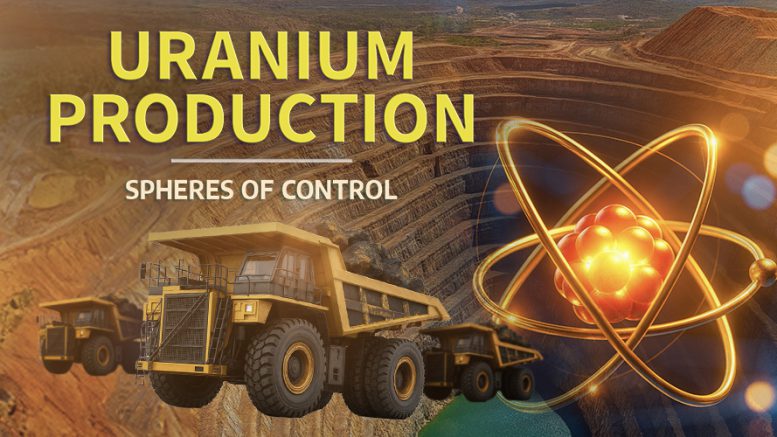 URANIUM PRODUCTION

SPHERES OF CONTROL